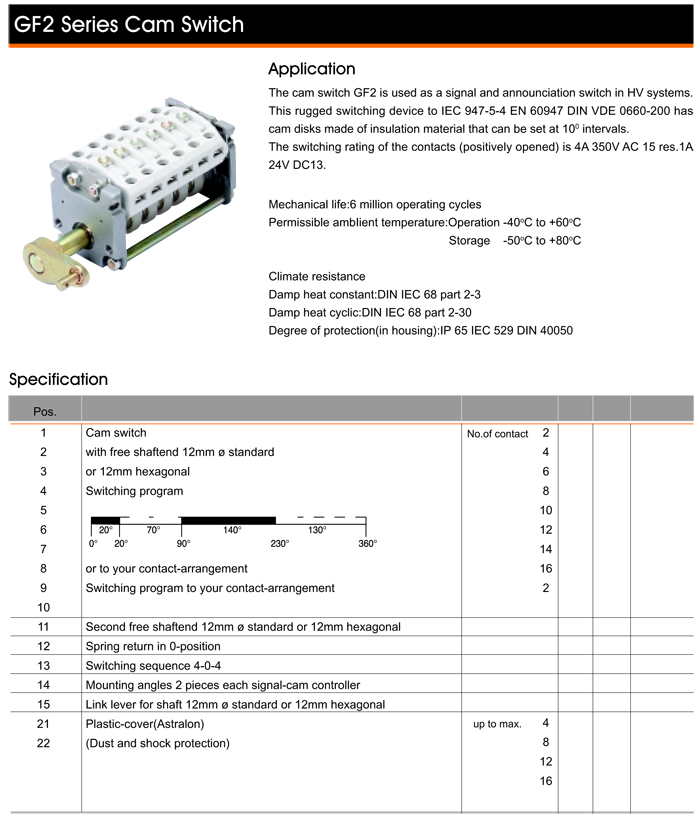 GF2 Series Cam Switch

Application

The cam switch GF2 is used as a signal and announciation switch in HV systems. This rugged switching device to IEC 947-5-4 EN 60947 DIN VDE 0660-200 has cam disks made of insulation material that can be set at $10^0$ intervals.
The switching rating of the contacts (positively opened) is 4A 350V AC 15 res.1A 24V DC13.

Mechanical life:6 million operating cycles
Permissible amblient temperature:Operation -40°C to +60°C
Storage -50°C to +80°C

Climate resistance
Damp heat constant:DIN IEC 68 part 2-3
Damp heat cyclic:DIN IEC 68 part 2-30
Degree of protection(in housing):IP 65 IEC 529 DIN 40050

Specification

| Pos. | | | | | |
|---|---|---|---|---|---|
| 1 | Cam switch | No.of contact 2 | | | |
| 2 | with free shaftend 12mm ø standard | 4 | | | |
| 3 | or 12mm hexagonal | 6 | | | |
| 4 | Switching program | 8 | | | |
| 5 | | 10 | | | |
| 6 | 20° 70° 140° 130° | 12 | | | |
| 7 | 0° 20° 90° 230° 360° | 14 | | | |
| 8 | or to your contact-arrangement | 16 | | | |
| 9 | Switching program to your contact-arrangement | 2 | | | |
| 10 | | | | | |
| 11 | Second free shaftend 12mm ø standard or 12mm hexagonal | | | | |
| 12 | Spring return in 0-position | | | | |
| 13 | Switching sequence 4-0-4 | | | | |
| 14 | Mounting angles 2 pieces each signal-cam controller | | | | |
| 15 | Link lever for shaft 12mm ø standard or 12mm hexagonal | | | | |
| 21 | Plastic-cover(Astralon) | up to max. 4 | | | |
| 22 | (Dust and shock protection) | 8 | | | |
| | | 12 | | | |
| | | 16 | | | |